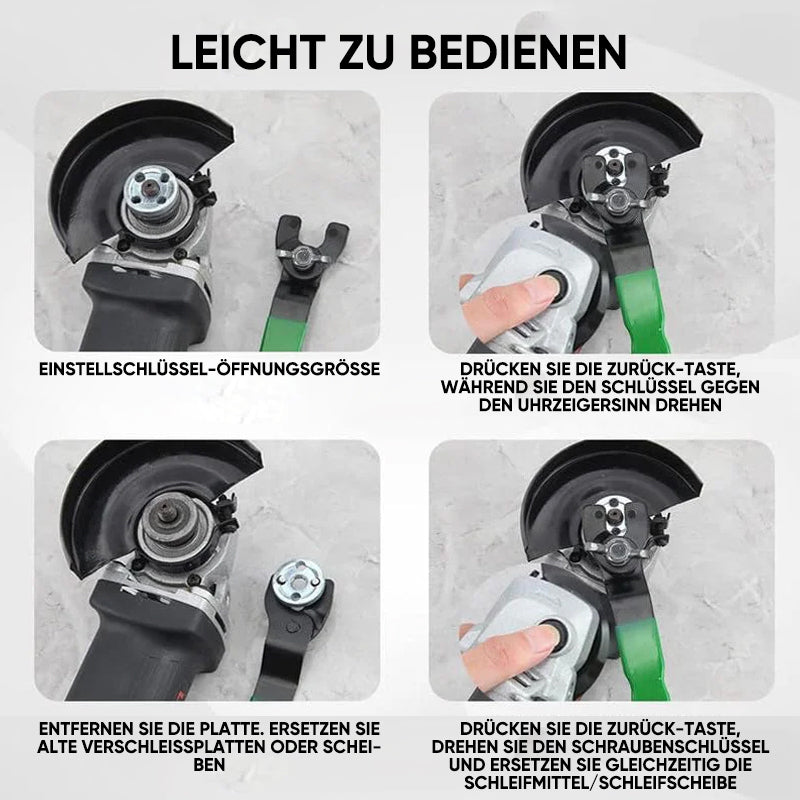 LEICHT ZU BEDIENEN

EINSTELLSCHLÜSSEL-ÖFFNUNGSGRÖSSE

DRÜCKEN SIE DIE ZURÜCK-TASTE, WÄHREND SIE DEN SCHLÜSSEL GEGEN DEN UHRZEIGERSINN DREHEN

ENTFERNEN SIE DIE PLATTE. ERSETZEN SIE ALTE VERSCHLEISSPLATTEN ODER SCHEIBEN

DRÜCKEN SIE DIE ZURÜCK-TASTE, DREHEN SIE DEN SCHRAUBENSCHLÜSSEL UND ERSETZEN SIE GLEICHZEITIG DIE SCHLEIFMITTEL/SCHLEIFSCHEIBE