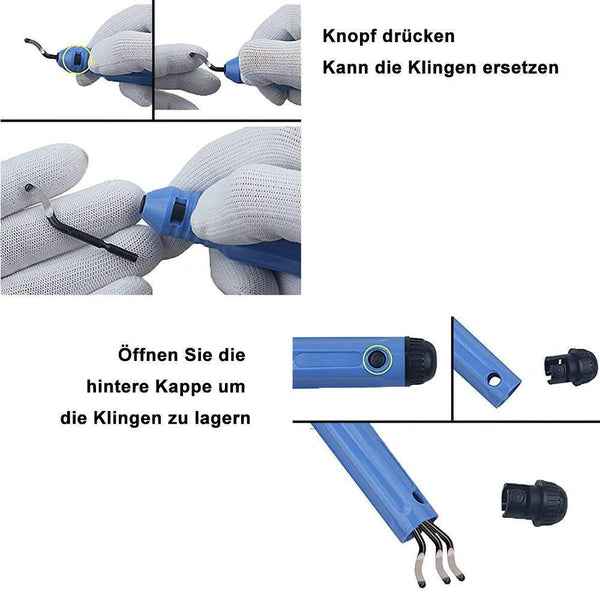 Knopf drücken
Kann die Klingen ersetzen

Öffnen Sie die hintere Kappe um die Klingen zu lagern