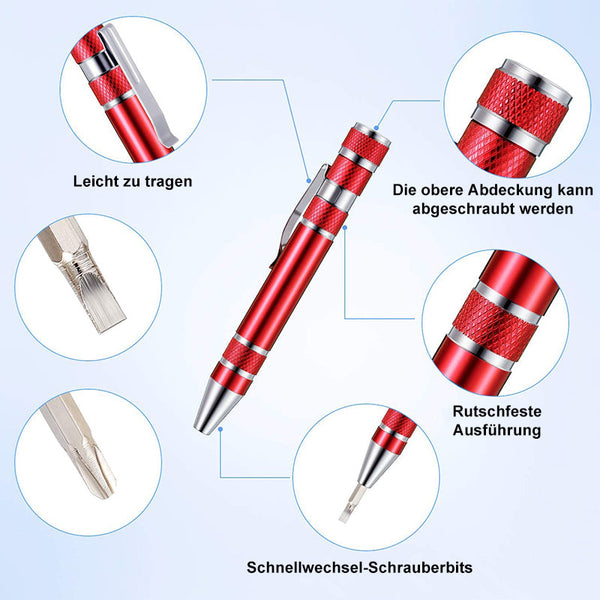 Leicht zu tragen

Die obere Abdeckung kann abgeschraubt werden

Rutschfeste Ausführung

Schnellwechsel-Schrauberbits