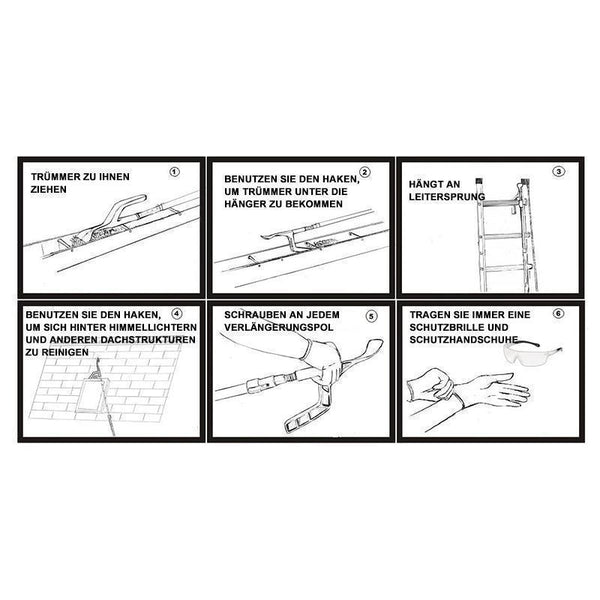 TRÜMMER ZU IHNEN ZIEHEN

1

BENUTZEN SIE DEN HAKEN, UM TRÜMMER UNTER DIE HÄNGER ZU BEKOMMEN

2

HÄNGT AN LEITERSPRUNG

3

BENUTZEN SIE DEN HAKEN, UM SICH HINTER HIMMELLICHTERN UND ANDEREN DACHSTRUKTUREN ZU REINIGEN

4

SCHRAUBEN AN JEDEM VERLÄNGERUNGSPOL

5

TRAGEN SIE IMMER EINE SCHUTZBRILLE UND SCHUTZHANDSCHUHE

6