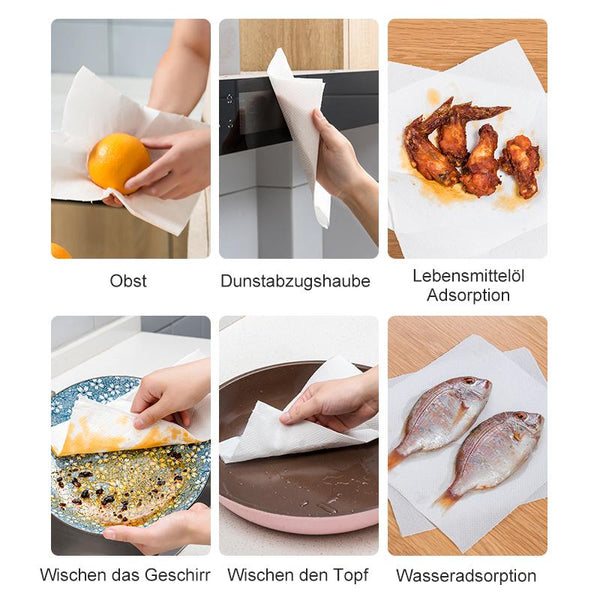 Obst

Dunstabzugshaube

Lebensmittelöl Adsorption

Wischen das Geschirr

Wischen den Topf

Wasseradsorption