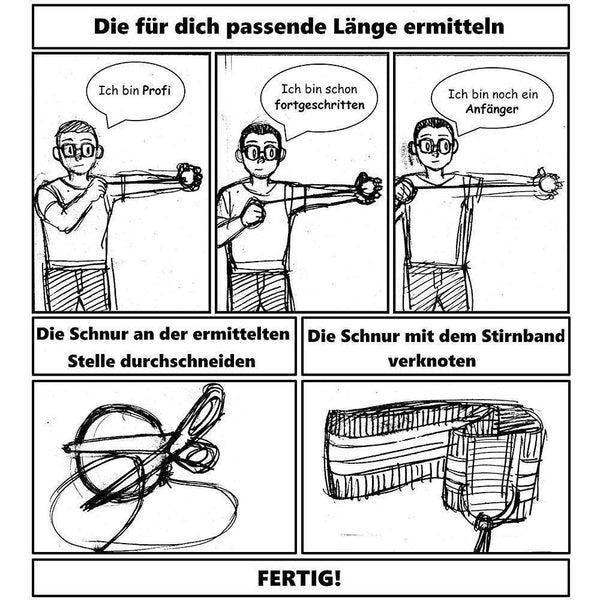 Die für dich passende Länge ermitteln

Ich bin Profi

Ich bin schon fortgeschritten

Ich bin noch ein Anfänger

Die Schnur an der ermittelten Stelle durchschneiden

Die Schnur mit dem Stirnband verknoten

FERTIG!