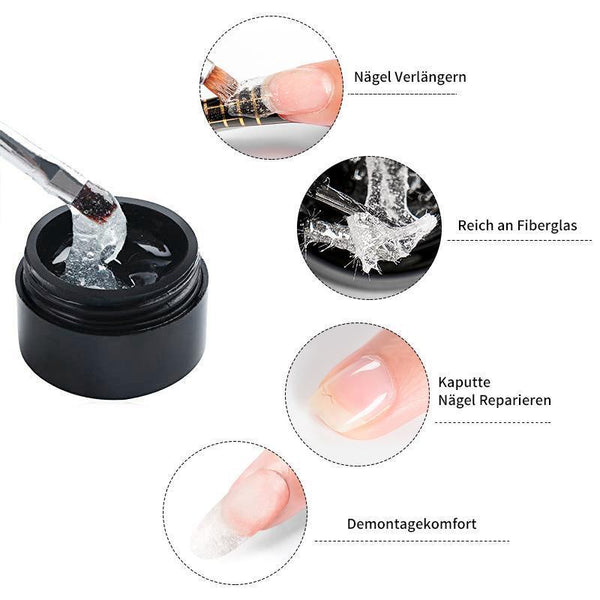 Nägel Verlängern

Reich an Fiberglas

Kaputte
Nägel Reparieren

Demontagekomfort