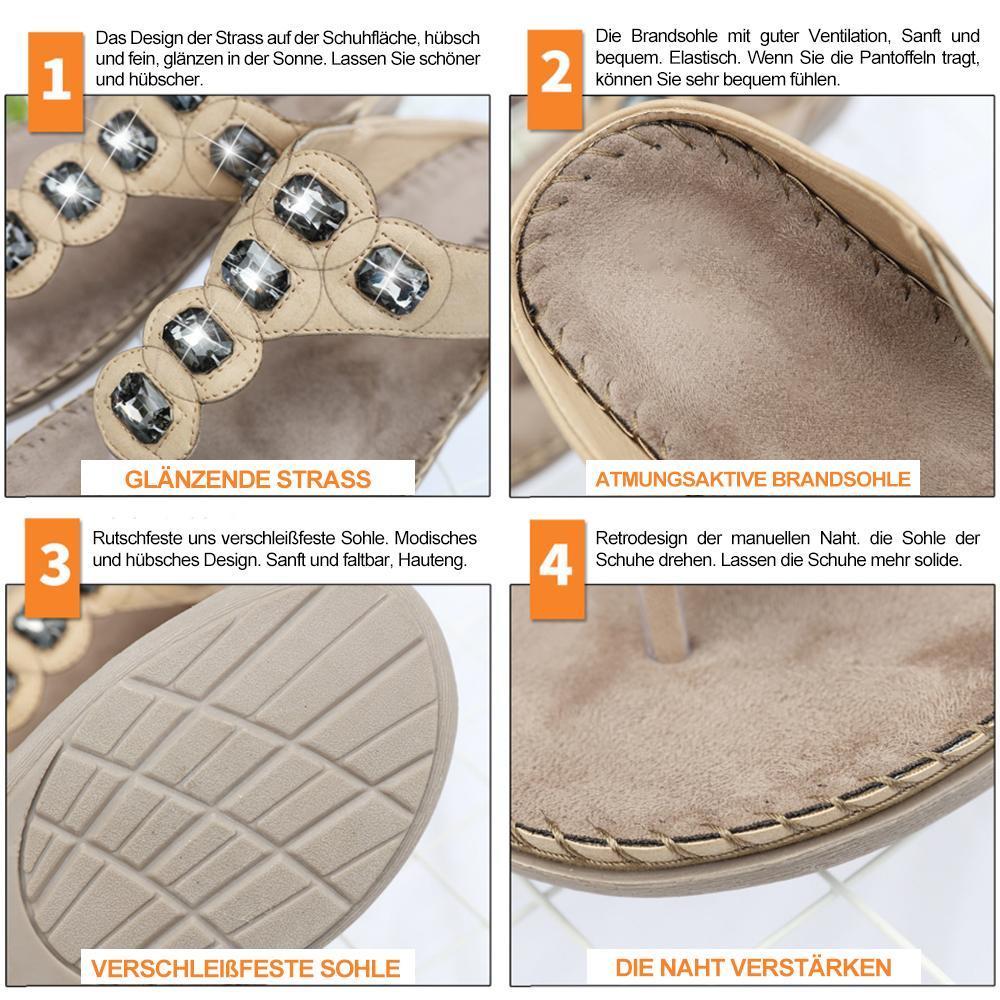 1

Das Design der Strass auf der Schuhfläche, hübsch und fein, glänzen in der Sonne. Lassen Sie schöner und hübscher.

GLÄNZENDE STRASS

2

Die Brandsohle mit guter Ventilation, Sanft und bequem. Elastisch. Wenn Sie die Pantoffeln tragt, können Sie sehr bequem fühlen.

ATMUNGSAKTIVE BRANDSOHLE

3

Rutschfeste uns verschleißfeste Sohle. Modisches und hübsches Design. Sanft und faltbar, Hauteng.

VERSCHLEIßFESTE SOHLE

4

Retrodesign der manuellen Naht. die Sohle der Schuhe drehen. Lassen die Schuhe mehr solide.

DIE NAHT VERSTÄRKEN