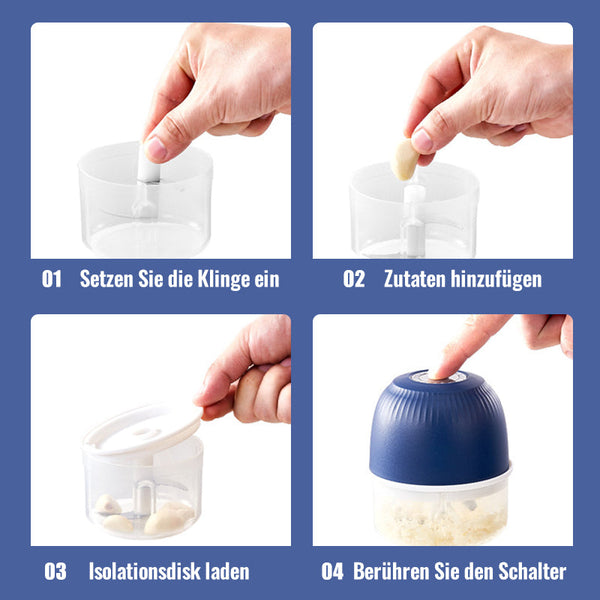 01 Setzen Sie die Klinge ein

02 Zutaten hinzufügen

03 Isolationsdisk laden

04 Berühren Sie den Schalter