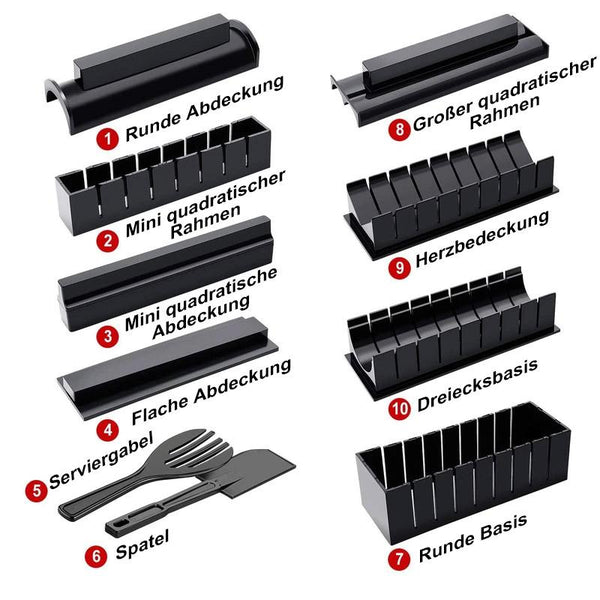 1 Runde Abdeckung

2 Mini quadratischer Rahmen

3 Mini quadratische Abdeckung

4 Flache Abdeckung

5 Serviergabel

6 Spatel

8 Großer quadratischer Rahmen

9 Herzbedeckung

10 Dreiecksbasis

7 Runde Basis