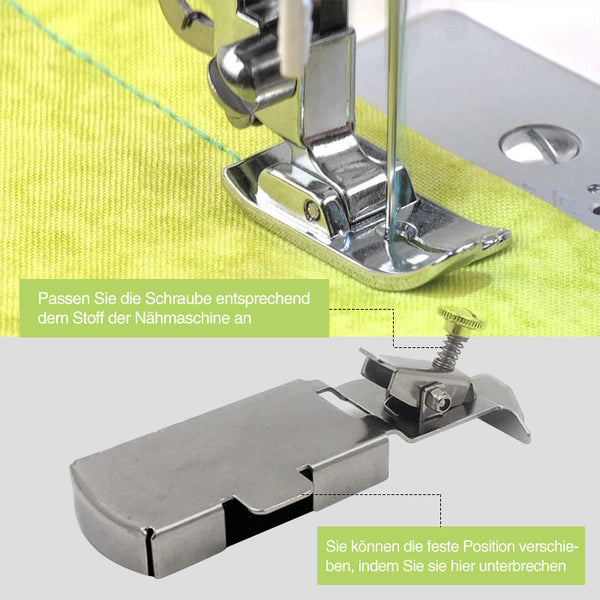 Passen Sie die Schraube entsprechend dem Stoff der Nähmaschine an

Sie können die feste Position verschieben, indem Sie sie hier unterbrechen