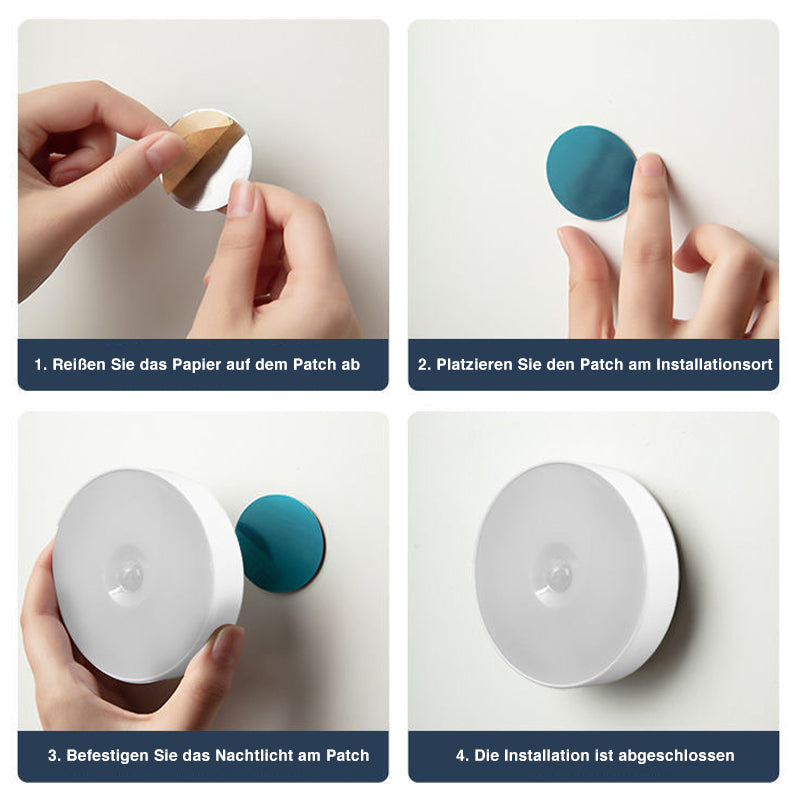 1. Reißen Sie das Papier auf dem Patch ab

2. Platzieren Sie den Patch am Installationsort

3. Befestigen Sie das Nachtlicht am Patch

4. Die Installation ist abgeschlossen