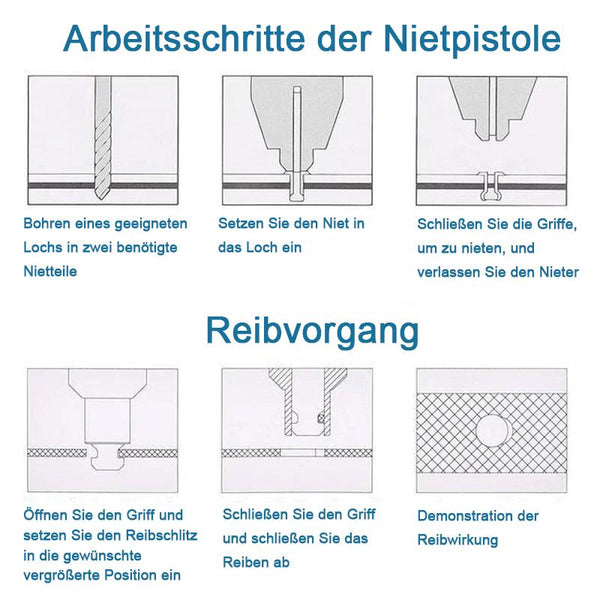 Arbeitsschritte der Nietpistole

Bohren eines geeigneten Lochs in zwei benötigte Nietteile

Setzen Sie den Niet in das Loch ein

Schließen Sie die Griffe, um zu nieten, und verlassen Sie den Nieter

Reibvorgang

Öffnen Sie den Griff und setzen Sie den Reibschlitz in die gewünschte vergrößerte Position ein

Schließen Sie den Griff und schließen Sie das Reiben ab

Demonstration der Reibwirkung