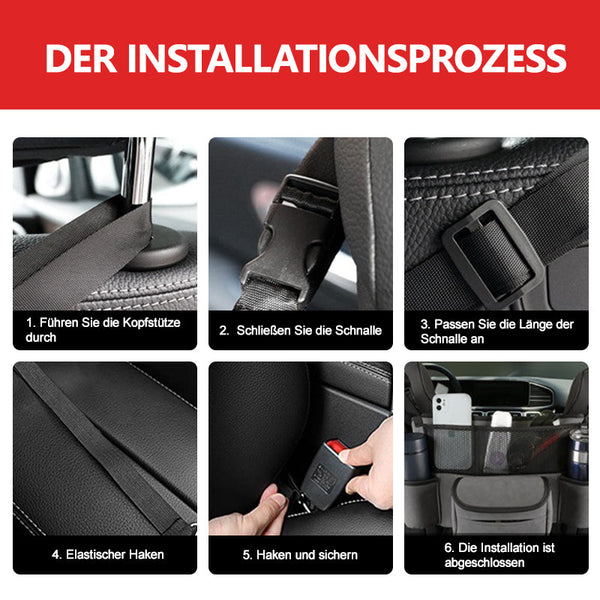 DER INSTALLATIONSPROZESS

1. Führen Sie die Kopfstütze durch

2. Schließen Sie die Schnalle

3. Passen Sie die Länge der Schnalle an

4. Elastischer Haken

5. Haken und sichern

6. Die Installation ist abgeschlossen