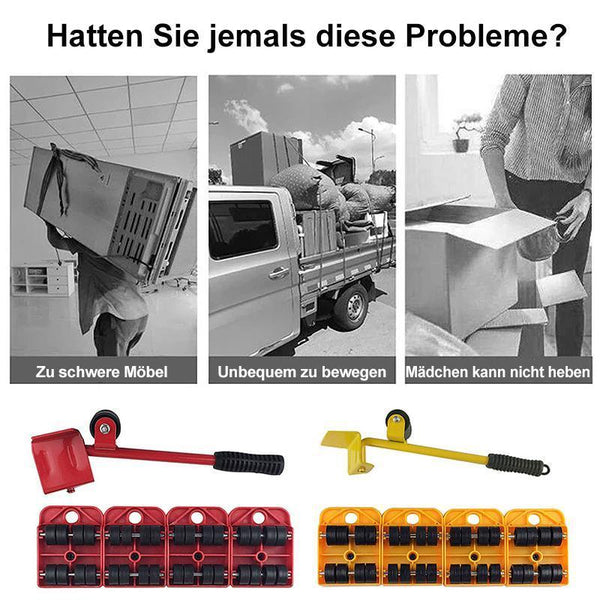 Hatten Sie jemals diese Probleme?

Zu schwere Möbel

Unbequem zu bewegen

Mädchen kann nicht heben