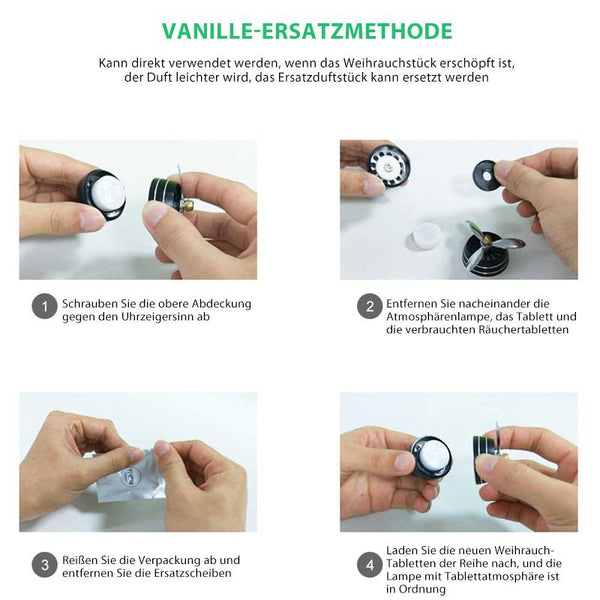 VANILLE-ERSATZMETHODE

Kann direkt verwendet werden, wenn das Weihrauchstück erschöpft ist, der Duft leichter wird, das Ersatzduftstück kann ersetzt werden

1 Schrauben Sie die obere Abdeckung gegen den Uhrzeigersinn ab

2 Entfernen Sie nacheinander die Atmosphärenlampe, das Tablett und die verbrauchten Räuchertabletten

3 Reißen Sie die Verpackung ab und entfernen Sie die Ersatzscheiben

4 Laden Sie die neuen Weihrauch-Tabletten der Reihe nach, und die Lampe mit Tablettatmosphäre ist in Ordnung