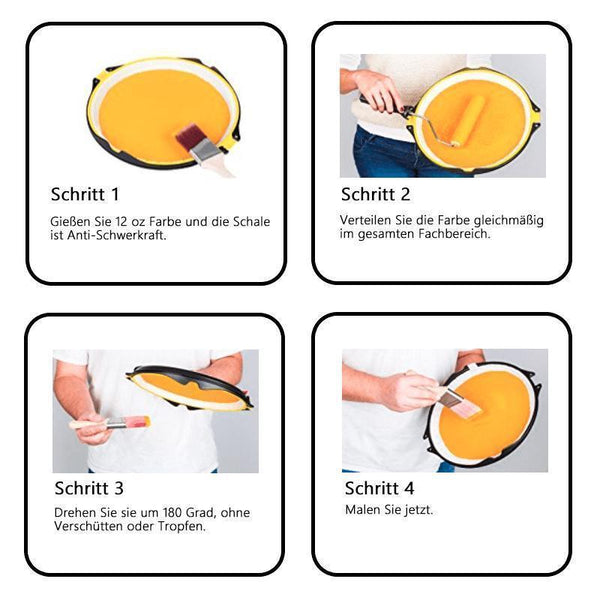 Schritt 1

Gießen Sie 12 oz Farbe und die Schale ist Anti-Schwerkraft.

Schritt 2

Verteilen Sie die Farbe gleichmäßig im gesamten Fachbereich.

Schritt 3

Drehen Sie sie um 180 Grad, ohne Verschütten oder Tropfen.

Schritt 4

Malen Sie jetzt.