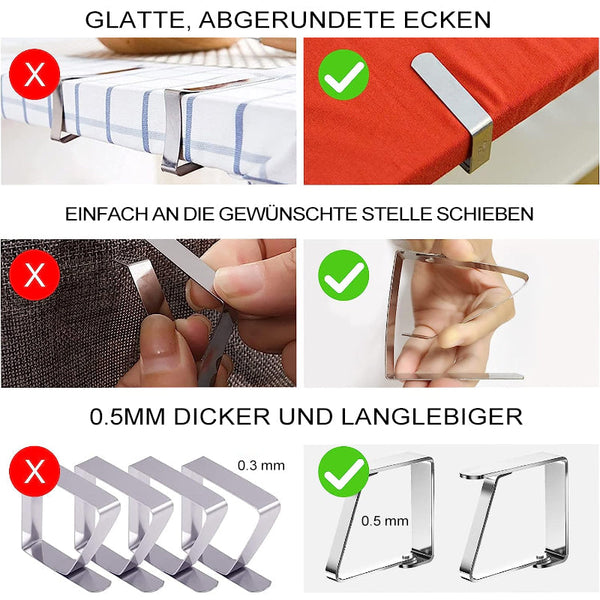 GLATTE, ABGERUNDETE ECKEN

X

EINFACH AN DIE GEWÜNSCHTE STELLE SCHIEBEN

X

0.5MM DICKER UND LANGLEBIGER

X

0.3 mm

0.5 mm