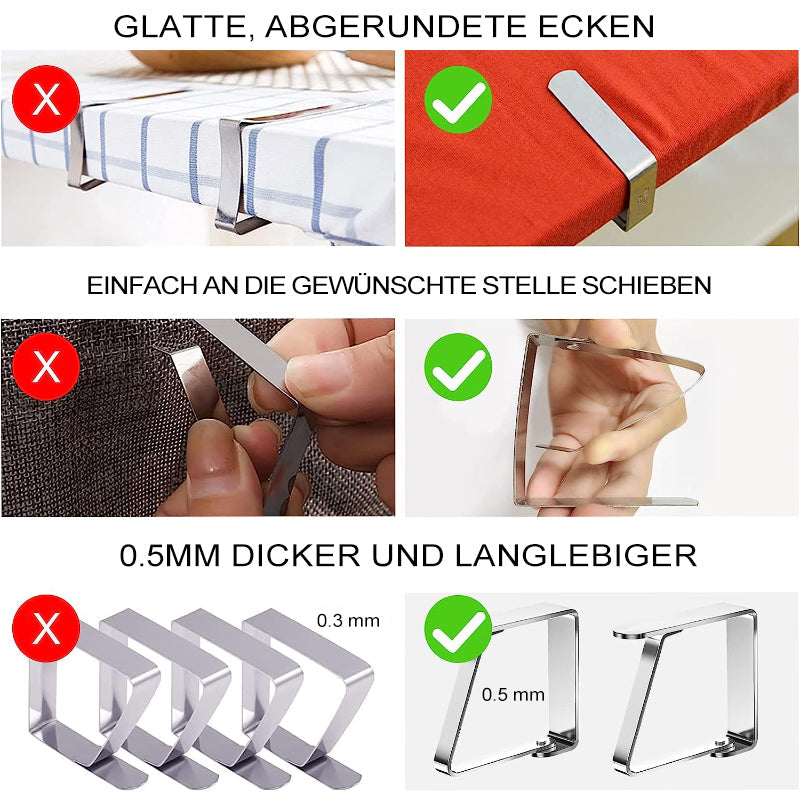 GLATTE, ABGERUNDETE ECKEN

X

EINFACH AN DIE GEWÜNSCHTE STELLE SCHIEBEN

X

0.5MM DICKER UND LANGLEBIGER

X

0.3 mm

0.5 mm