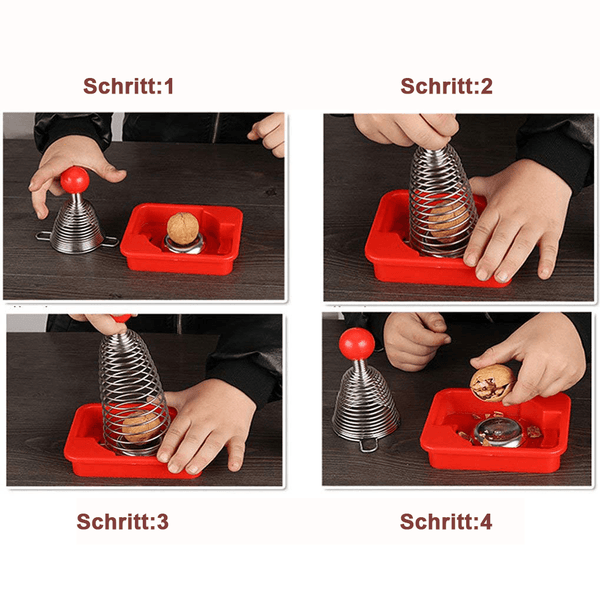 Schritt:1

Schritt:2

Schritt:3

Schritt:4