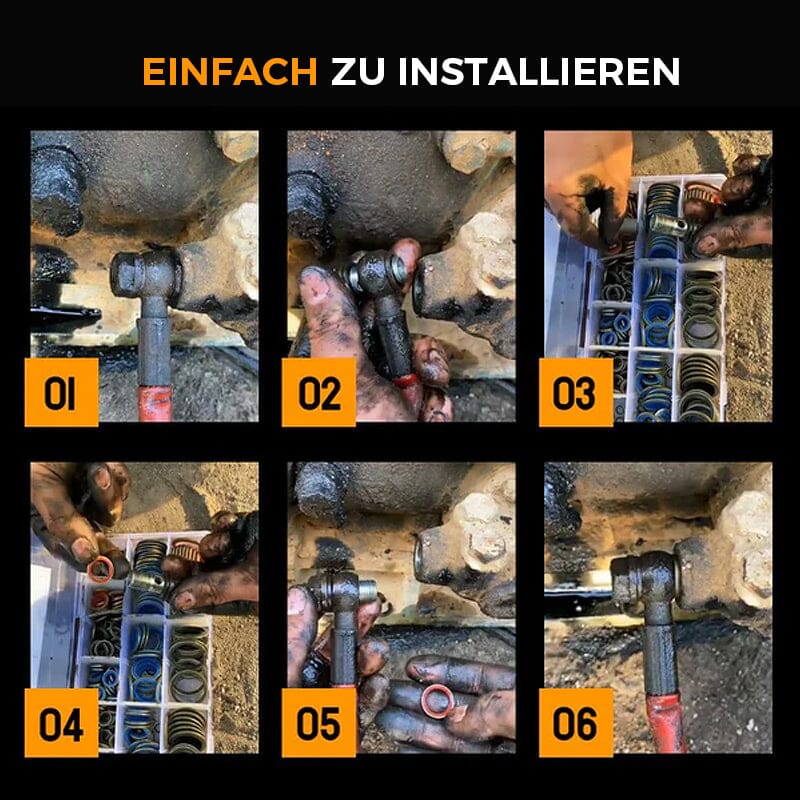 EINFACH ZU INSTALLIEREN

01

02

03

04

05

06