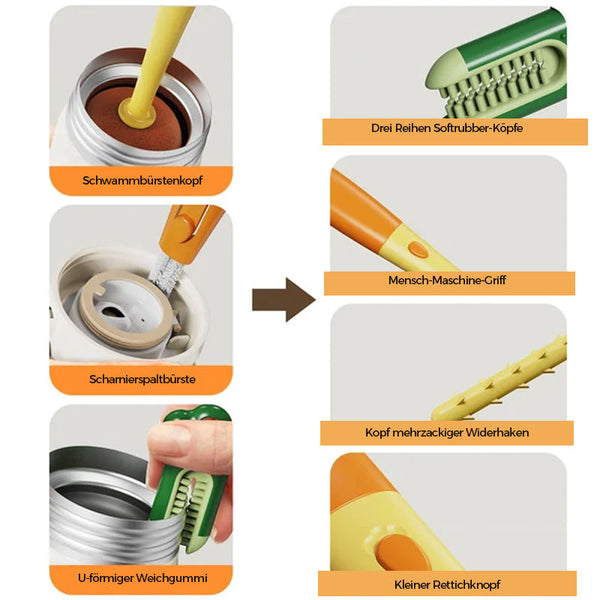 Schwammbürstenkopf

Scharnierspaltbürste

U-förmiger Weichgummi

Drei Reihen Softrubber-Köpfe

Mensch-Maschine-Griff

Kopf mehrzackiger Widerhaken

Kleiner Rettichknopf